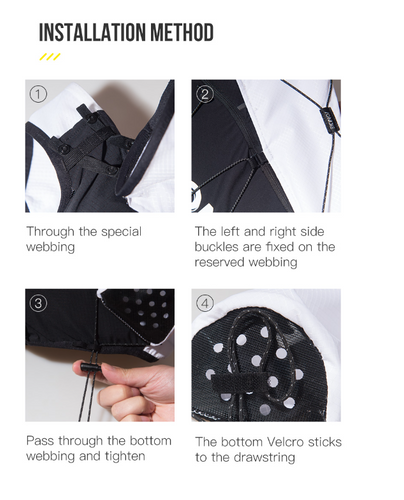 INSTALLATION METHOD

①

Through the special webbing

②

The left and right side buckles are fixed on the reserved webbing

③

Pass through the bottom webbing and tighten

④

The bottom Velcro sticks to the drawstring